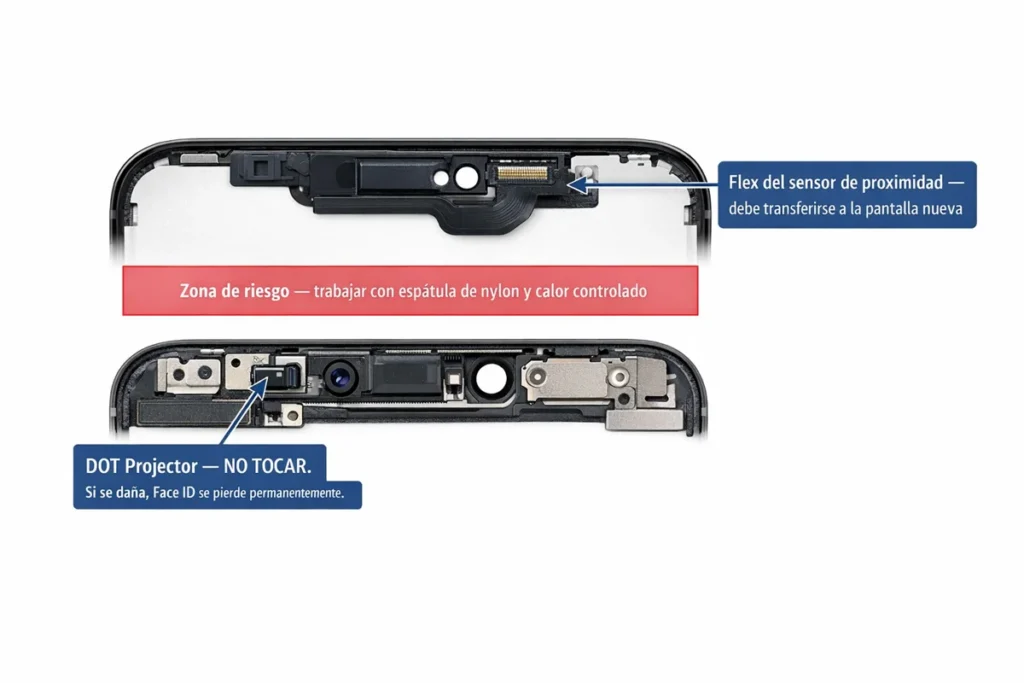 Flex del sensor de proximidad — debe transferirse a la pantalla nueva

Zona de riesgo — trabajar con espátula de nylon y calor controlado

DOT Projector — NO TOCAR.
Si se daña, Face ID se pierde permanentemente.