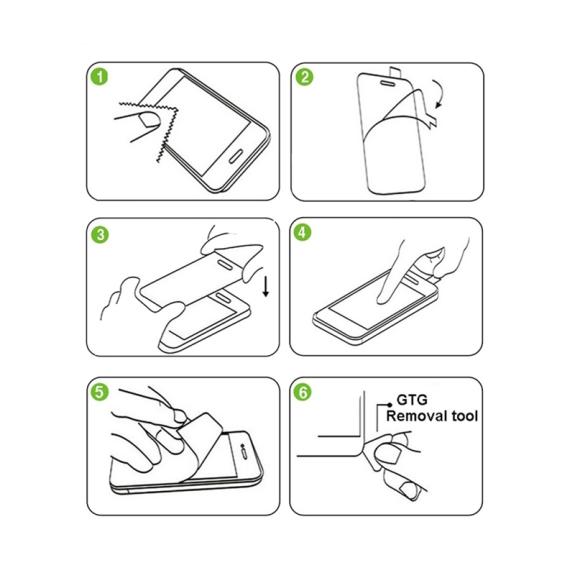 1

2

3

4

5

6

GTG
Removal tool