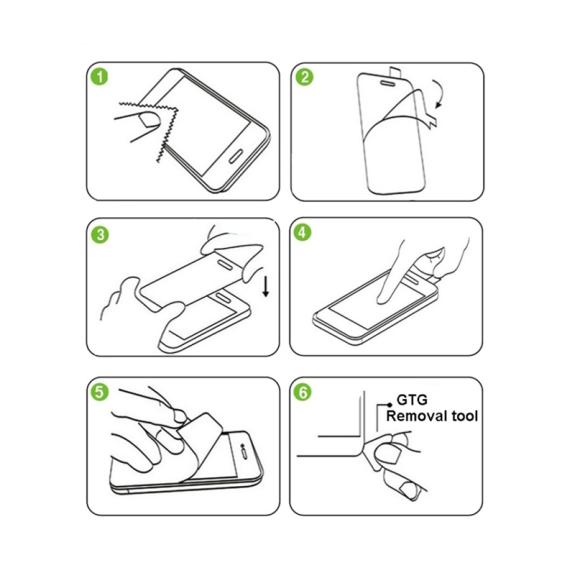 1

2

3

4

5

6

GTG
Removal tool