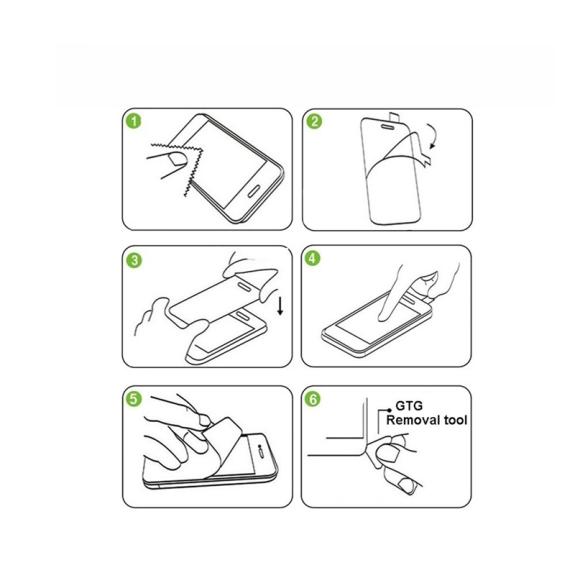 1

2

3

4

5

6

GTG
Removal tool