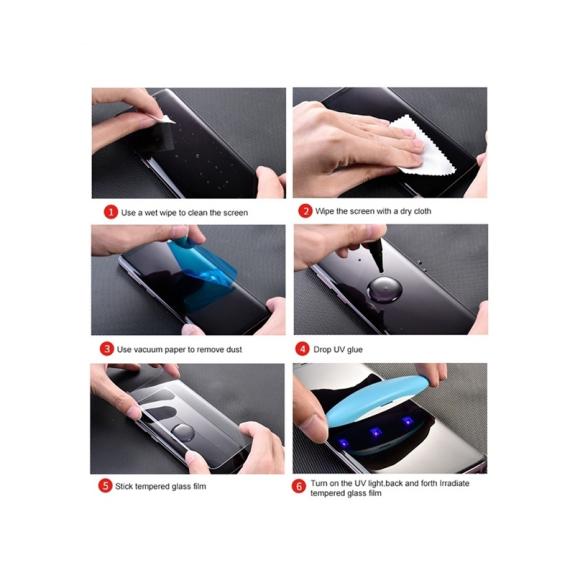 1 Use a wet wipe to clean the screen

2 Wipe the screen with a dry cloth

3 Use vacuum paper to remove dust

4 Drop UV glue

5 Stick tempered glass film

6 Turn on the UV light,back and forth Irradiate tempered glass film