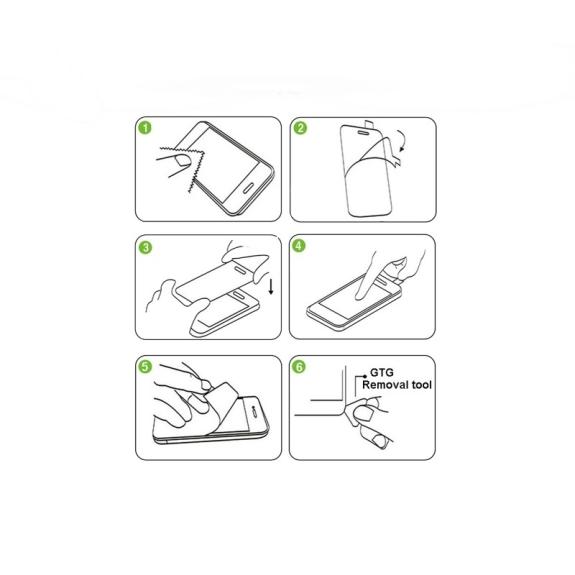 1

2

3

4

5

6

GTG
Removal tool