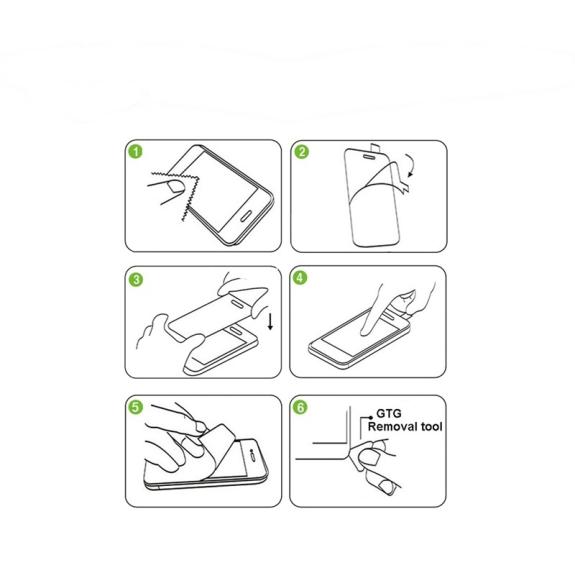 1

2

3

4

5

6

GTG
Removal tool