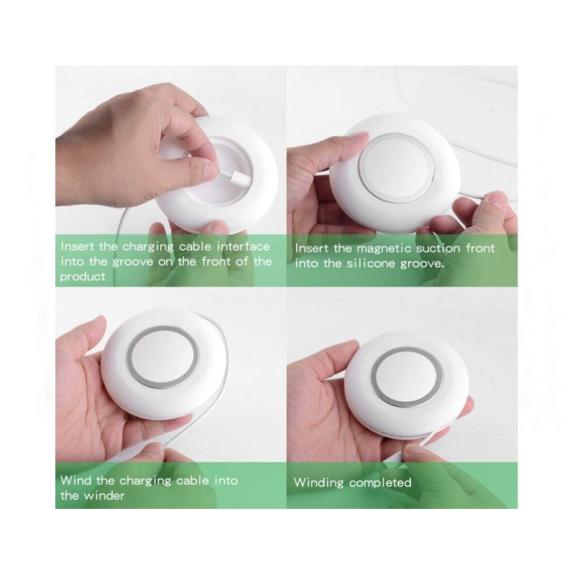 Insert the charging cable interface into the groove on the front of the product

Insert the magnetic suction front into the silicone groove.

Wind the charging cable into the winder

Winding completed